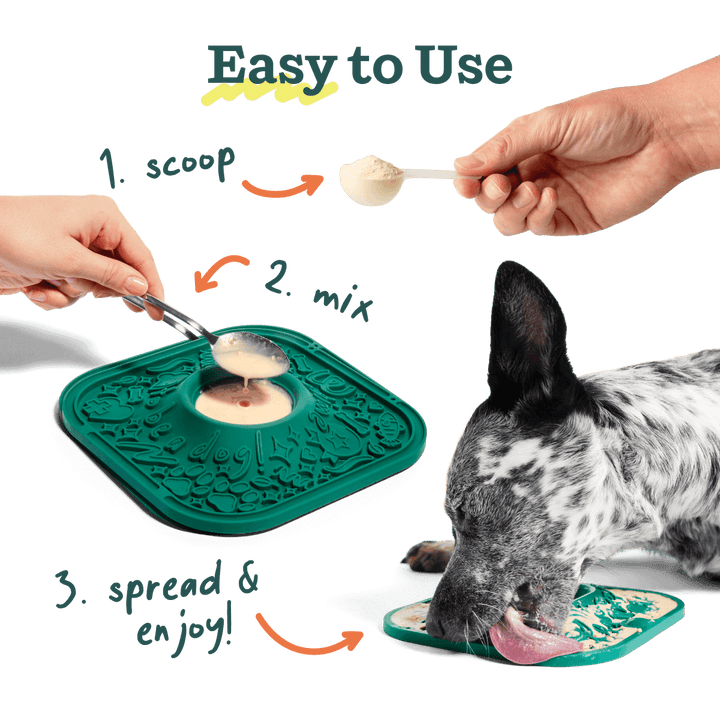 Easy to Use

1. scoop

2. mix

be a dog!

3. spread & enjoy!